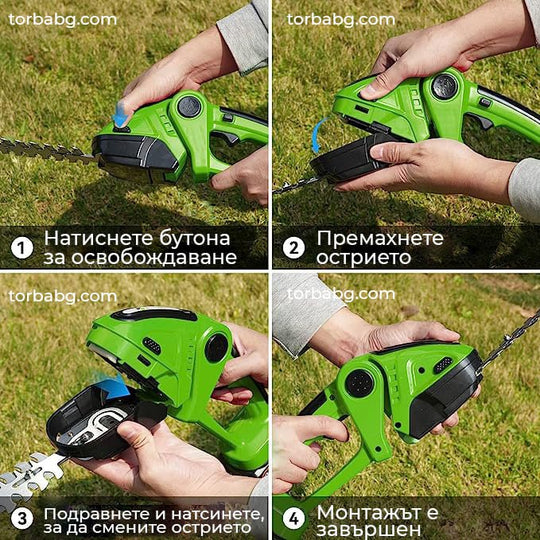 torbabg.com

1 Натиснете бутона за освобождаване

torbabg.com

2 Премахнете острието

torbabg.com

3 Подравнете и натсинете, за да смените острието

torbabg.com

4 Монтажът е завършен