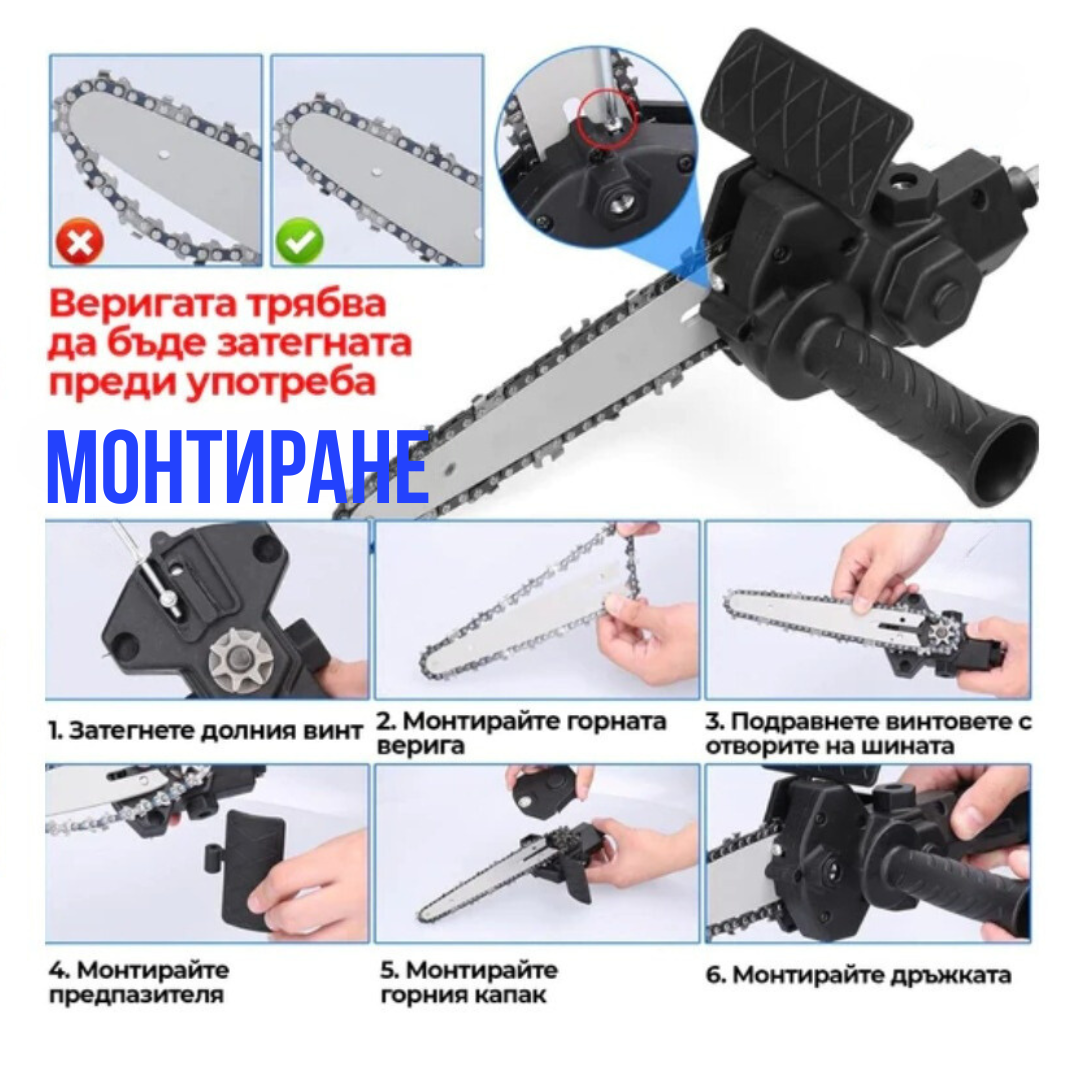 Веригата трябва да бъде затегната преди употреба

МОНТИРАНЕ

1. Затегнете долния винт

2. Монтирайте горната верига

3. Подравнете винтовете с отворите на шината

4. Монтирайте предпазителя

5. Монтирайте горния капак

6. Монтирайте дръжката